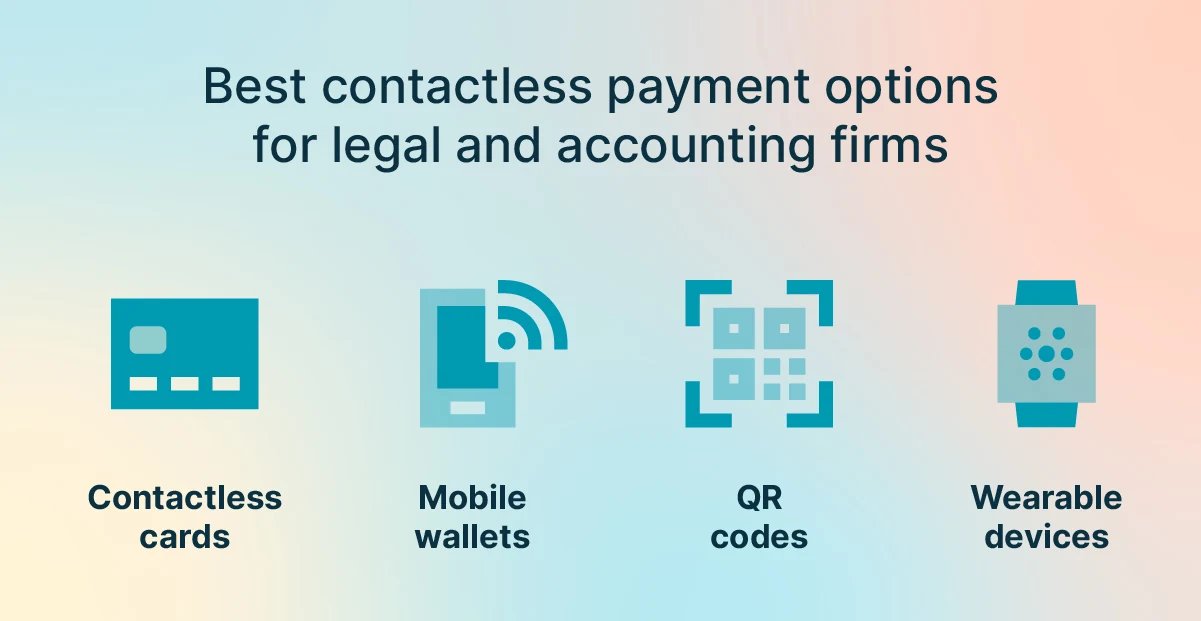 Best contactless payment options for legal and accounting firms

Contactless cards

Mobile wallets

QR codes

Wearable devices