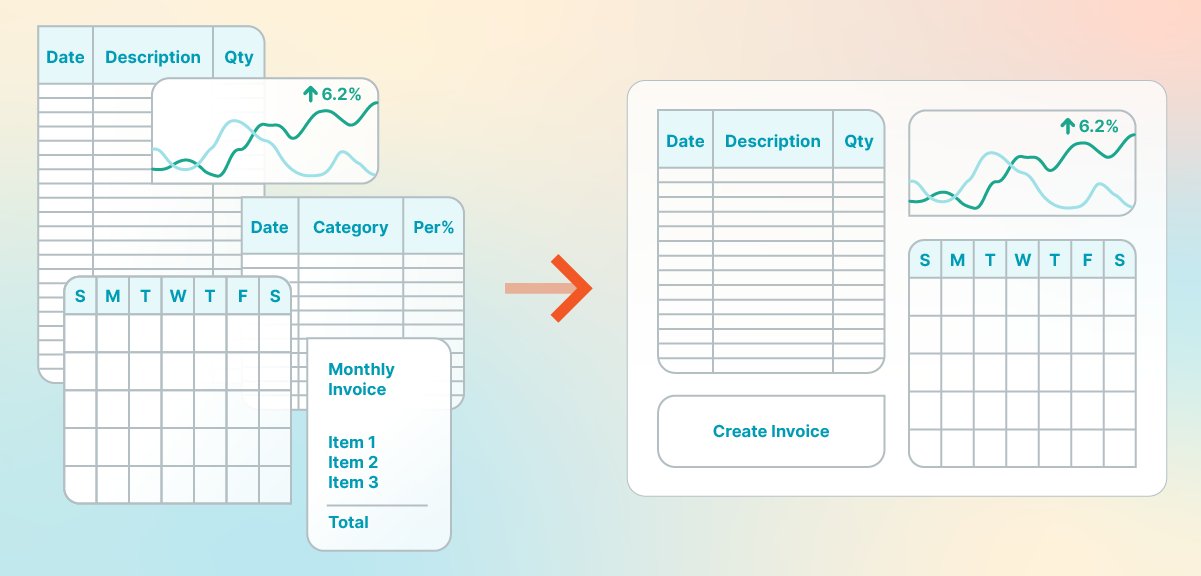 | Date | Description | Qty |
|---|---|---|

↑ 6.2%

| Date | Category | Per% |
|---|---|---|

| S | M | T | W | T | F | S |
|---|---|---|---|---|---|---|

Monthly Invoice

Item 1
Item 2
Item 3

Total

| Date | Description | Qty |
|---|---|---|

↑ 6.2%

| S | M | T | W | T | F | S |
|---|---|---|---|---|---|---|

Create Invoice