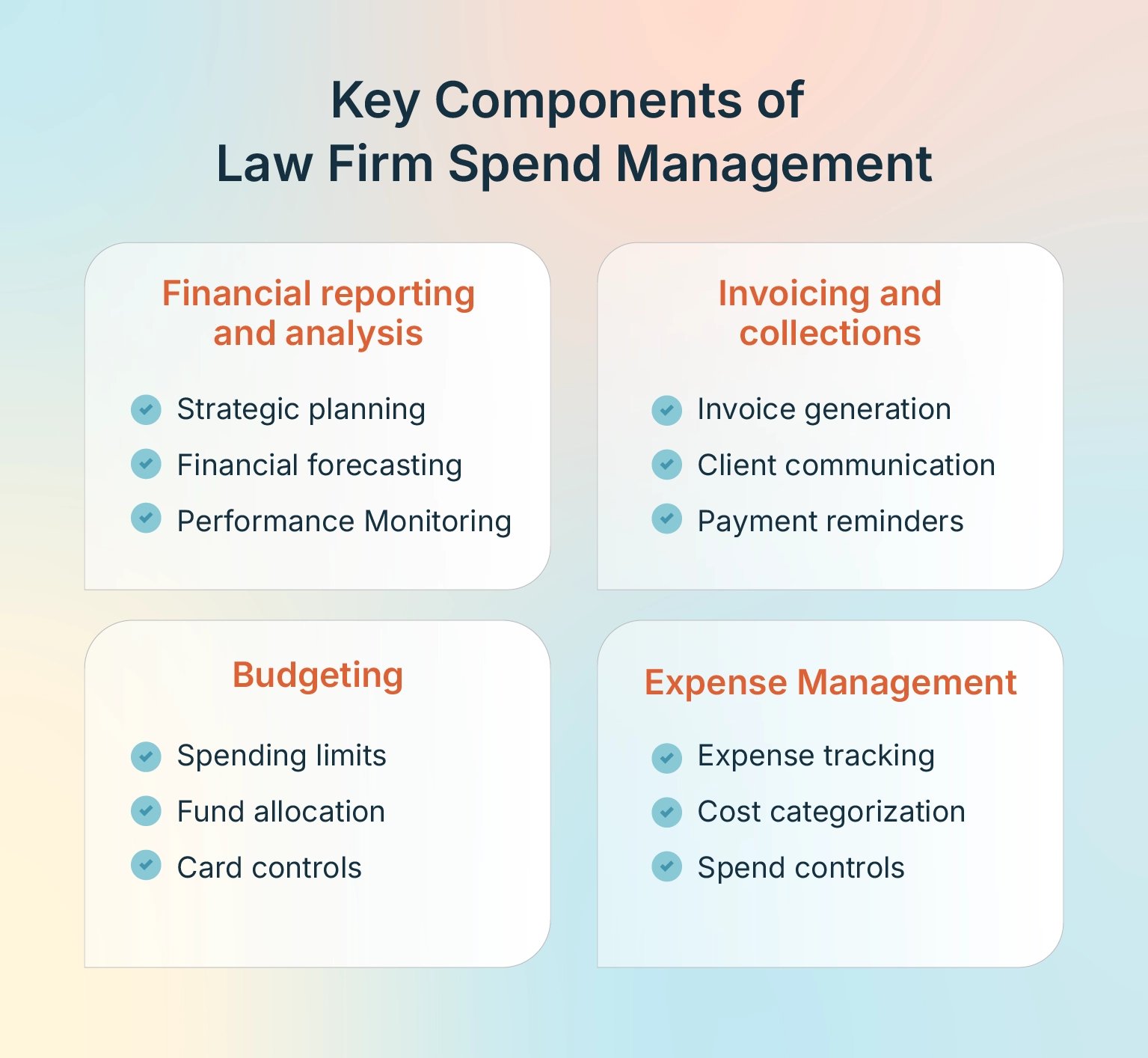 Key Components of
Law Firm Spend Management

Financial reporting and analysis

Strategic planning
Financial forecasting
Performance Monitoring

Invoicing and collections

Invoice generation
Client communication
Payment reminders

Budgeting

Spending limits
Fund allocation
Card controls

Expense Management

Expense tracking
Cost categorization
Spend controls