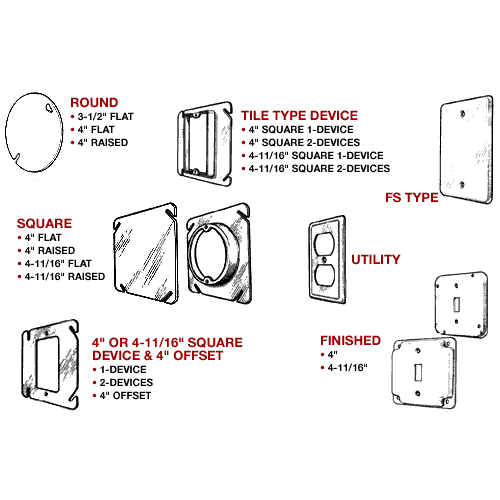 ROUND
• 3-1/2" FLAT
• 4" FLAT
• 4" RAISED

TILE TYPE DEVICE
• 4" SQUARE 1-DEVICE
• 4" SQUARE 2-DEVICES
• 4-11/16" SQUARE 1-DEVICE
• 4-11/16" SQUARE 2-DEVICES

FS TYPE

SQUARE
• 4" FLAT
• 4" RAISED
• 4-11/16" FLAT
• 4-11/16" RAISED

UTILITY

4" OR 4-11/16" SQUARE DEVICE & 4" OFFSET
• 1-DEVICE
• 2-DEVICES
• 4" OFFSET

FINISHED
• 4"
• 4-11/16"