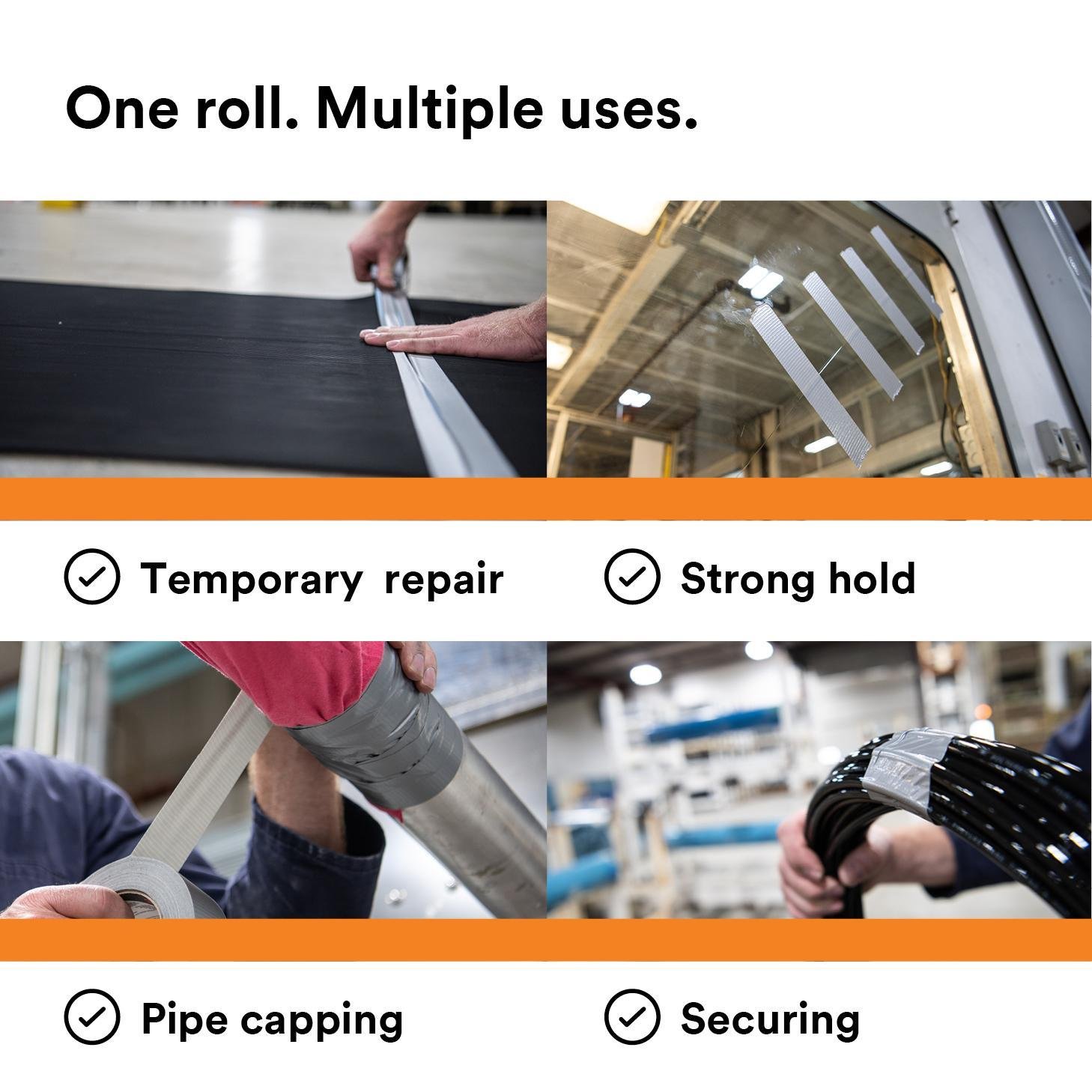 One roll. Multiple uses.

Temporary repair

Strong hold

Pipe capping

Securing