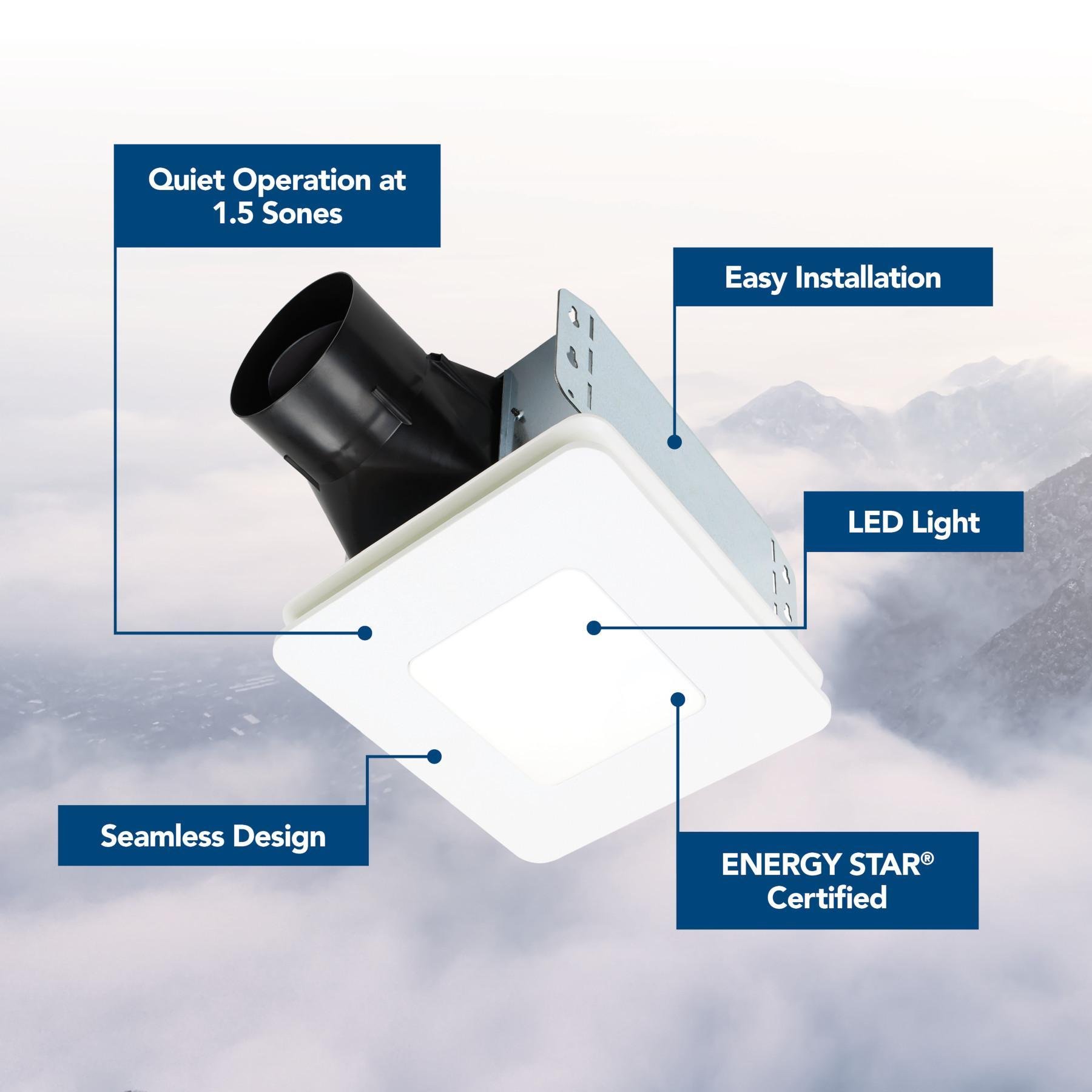 Quiet Operation at 1.5 Sones

Easy Installation

LED Light

Seamless Design

ENERGY STAR® Certified